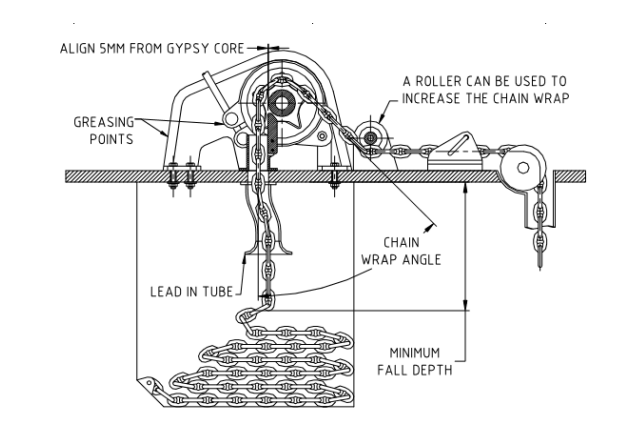 ALIGN 5MM FROM GYPSY CORE

A ROLLER CAN BE USED TO INCREASE THE CHAIN WRAP

GREASING POINTS

CHAIN WRAP ANGLE

LEAD IN TUBE

MINIMUM FALL DEPTH